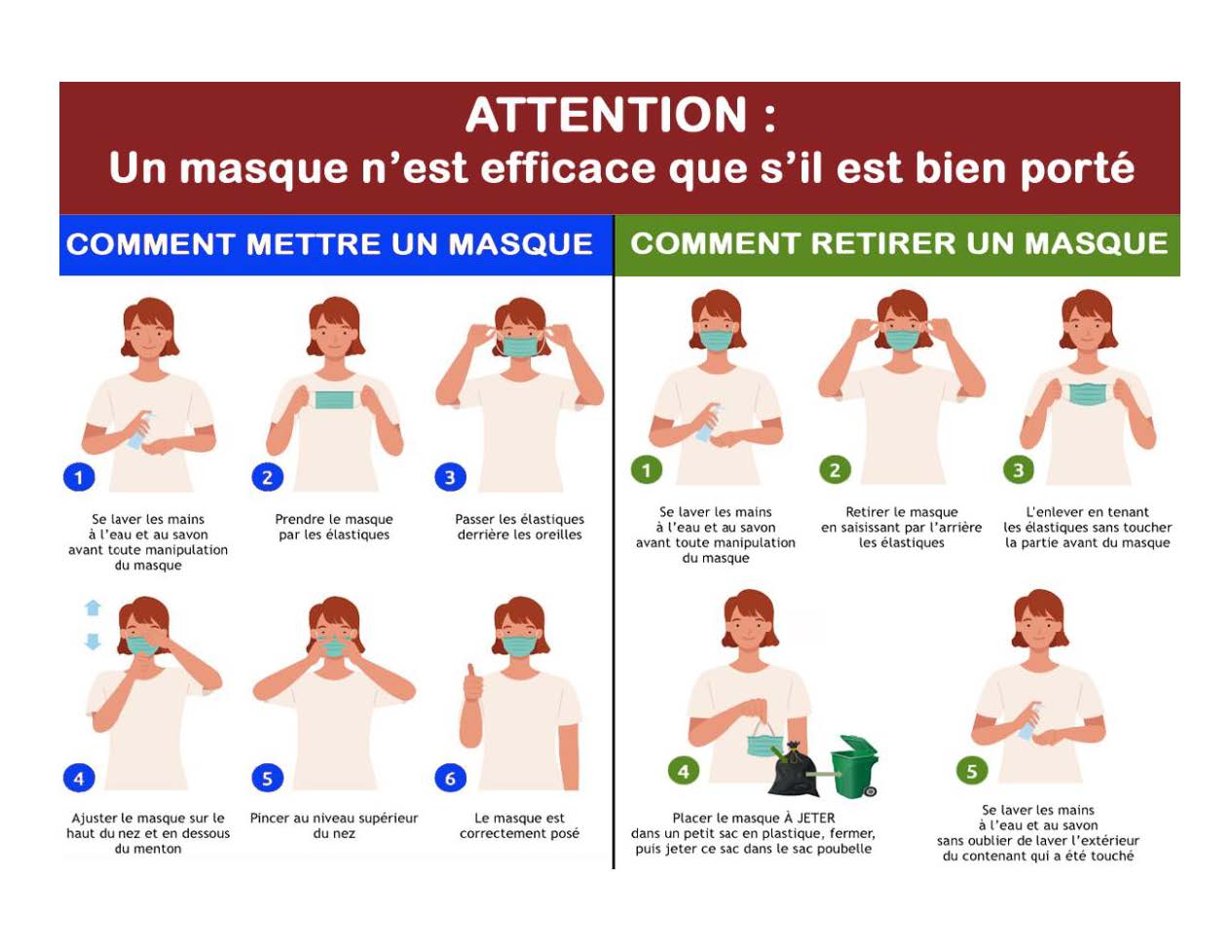 ATTENTION :
Un masque n'est efficace que s'il est bien porté

COMMENT METTRE UN MASQUE

1
Se laver les mains à l'eau et au savon avant toute manipulation du masque

2
Prendre le masque par les élastiques

3
Passer les élastiques derrière les oreilles

4
Ajuster le masque sur le haut du nez et en dessous du menton

5
Pincer au niveau supérieur du nez

6
Le masque est correctement posé

COMMENT RETIRER UN MASQUE

1
Se laver les mains à l'eau et au savon avant toute manipulation du masque

2
Retirer le masque en saisissant par l'arrière les élastiques

3
L'enlever en tenant les élastiques sans toucher la partie avant du masque

4
Placer le masque À JETER dans un petit sac en plastique, fermer, puis jeter ce sac dans le sac poubelle

5
Se laver les mains à l'eau et au savon sans oublier de laver l'extérieur du contenant qui a été touché